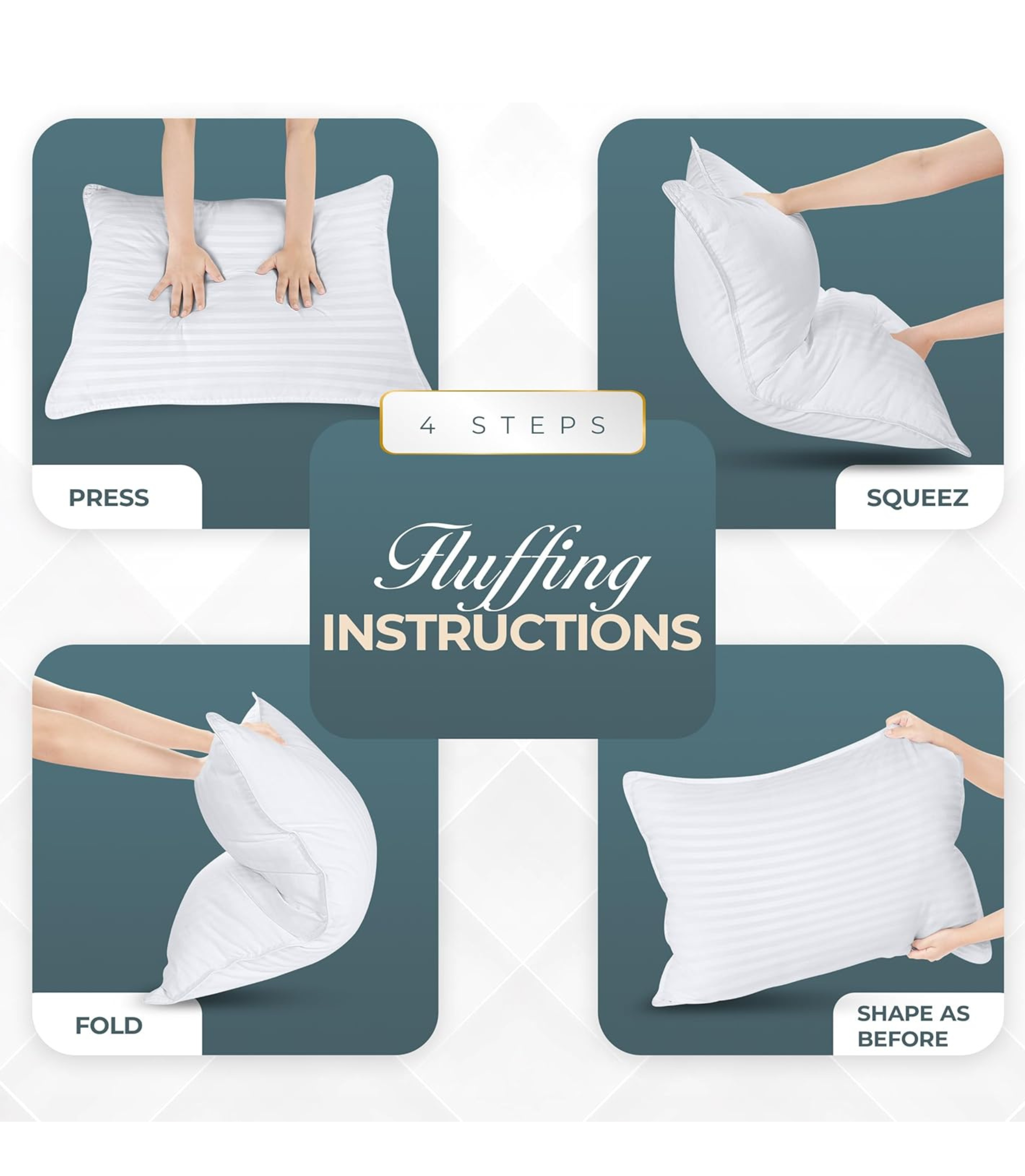 PRESS

SQUEEZ

4 STEPS

Fluffing
INSTRUCTIONS

FOLD

SHAPE AS BEFORE